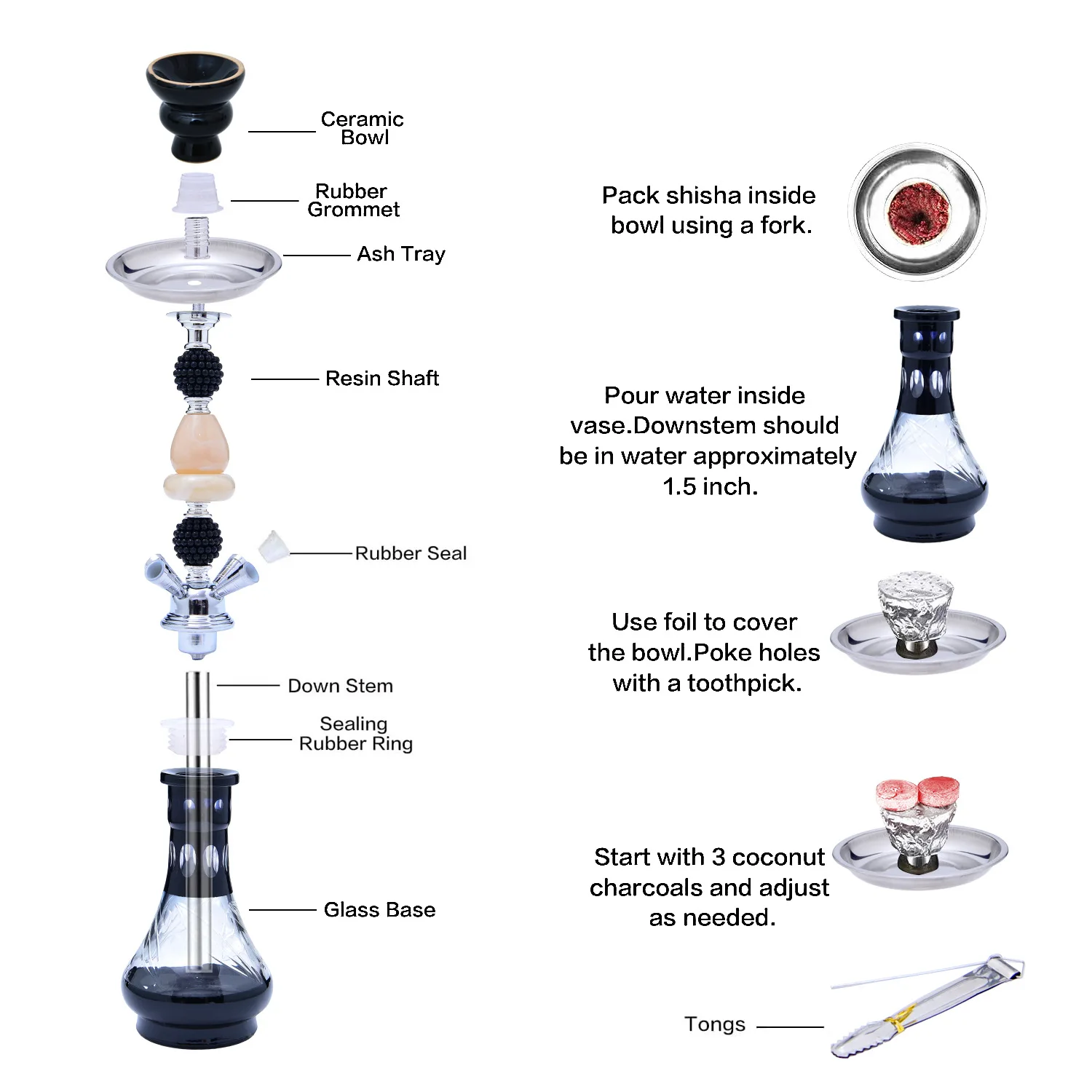 Ceramic Bowl

Rubber Grommet

Ash Tray

Resin Shaft

Rubber Seal

Down Stem

Sealing Rubber Ring

Glass Base

Pack shisha inside bowl using a fork.

Pour water inside vase.Downstem should be in water approximately 1.5 inch.

Use foil to cover the bowl.Poke holes with a toothpick.

Start with 3 coconut charcoals and adjust as needed.

Tongs