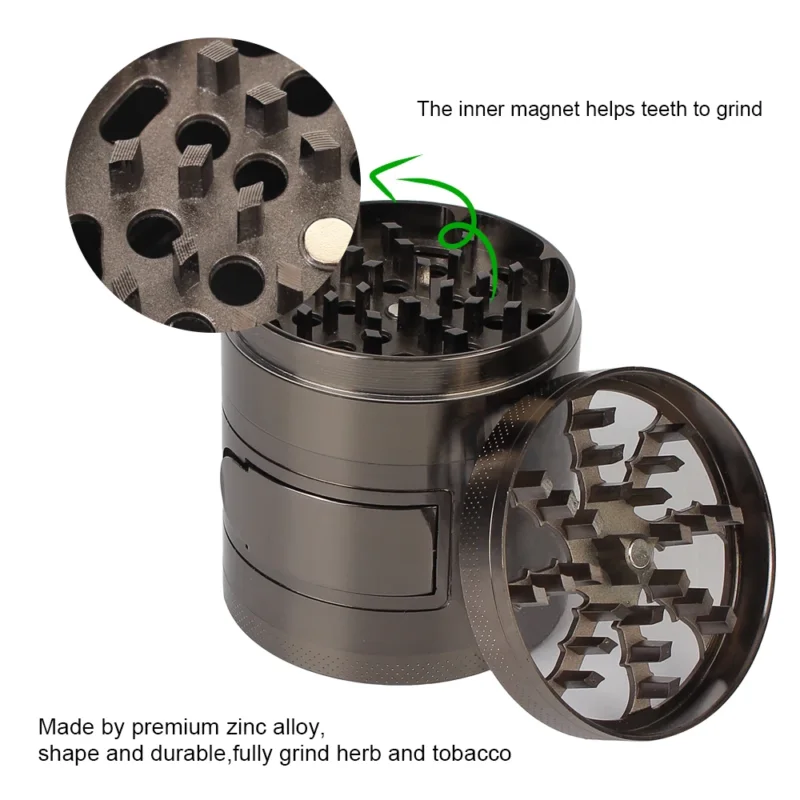 The inner magnet helps teeth to grind

Made by premium zinc alloy,
shape and durable,fully grind herb and tobacco