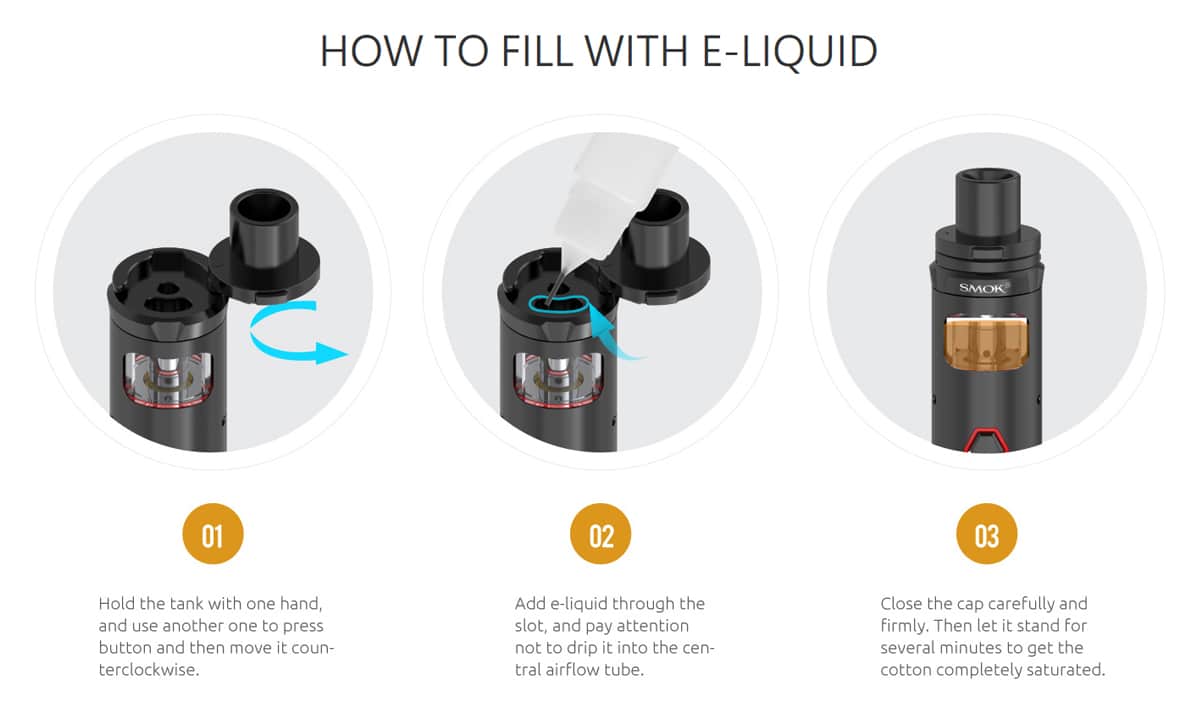 HOW TO FILL WITH E-LIQUID

SMOK

01

Hold the tank with one hand, and use another one to press button and then move it counterclockwise.

02

Add e-liquid through the slot, and pay attention not to drip it into the central airflow tube.

03

Close the cap carefully and firmly. Then let it stand for several minutes to get the cotton completely saturated.