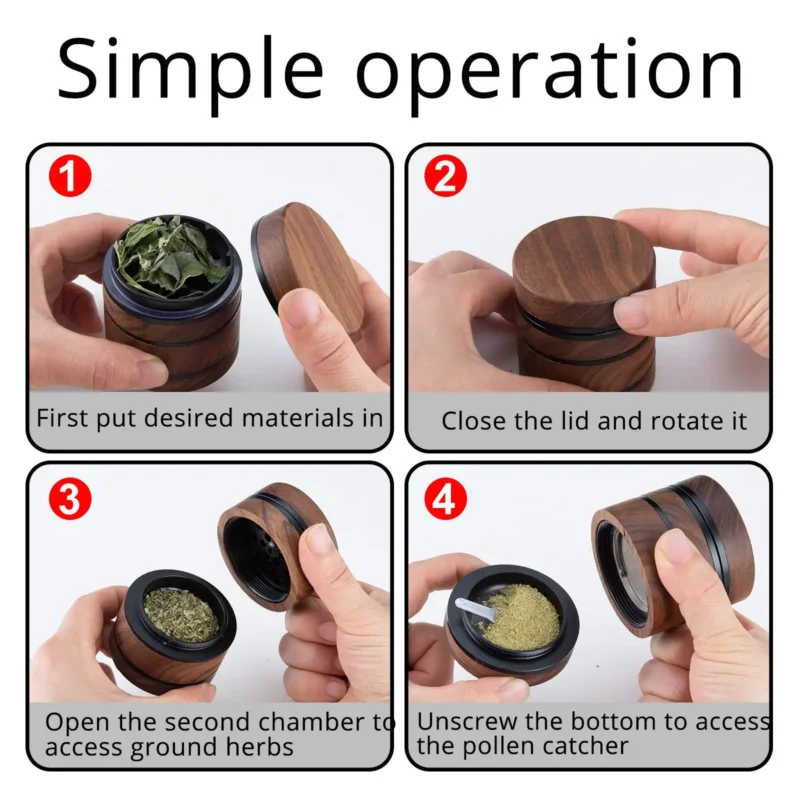 Simple operation

1

First put desired materials in

2

Close the lid and rotate it

3

Open the second chamber to access ground herbs

4

Unscrew the bottom to access the pollen catcher